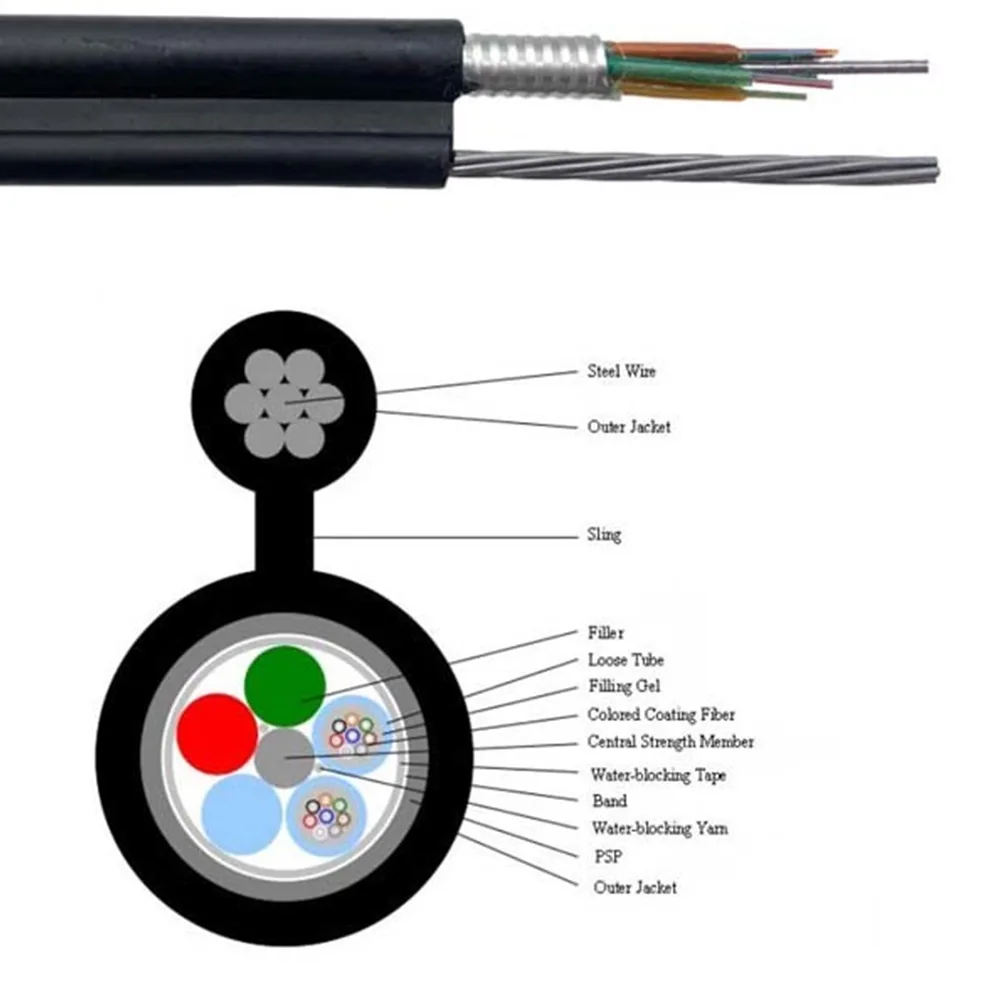 Steel Wire
Outer Jacket
Sling
Filler
Loose Tube
Filling Gel
Colored Coating Fiber
Central Strength Member
Water-blocking Tape
Band
Water-blocking Yarn
PSP
Outer Jacket