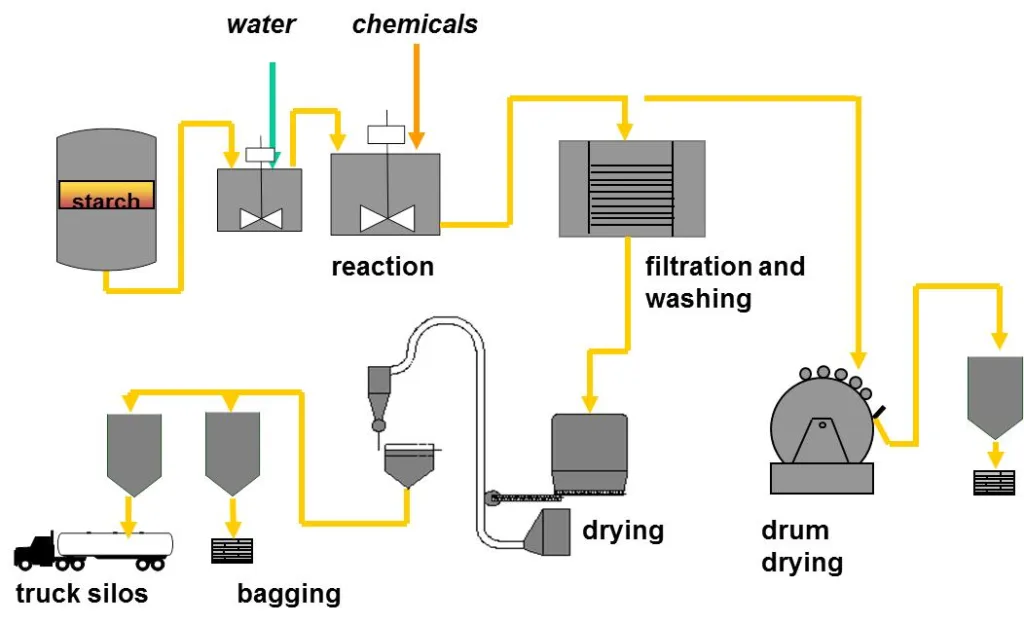 water

chemicals

starch

reaction

filtration and washing

drying

drum drying

truck silos

bagging