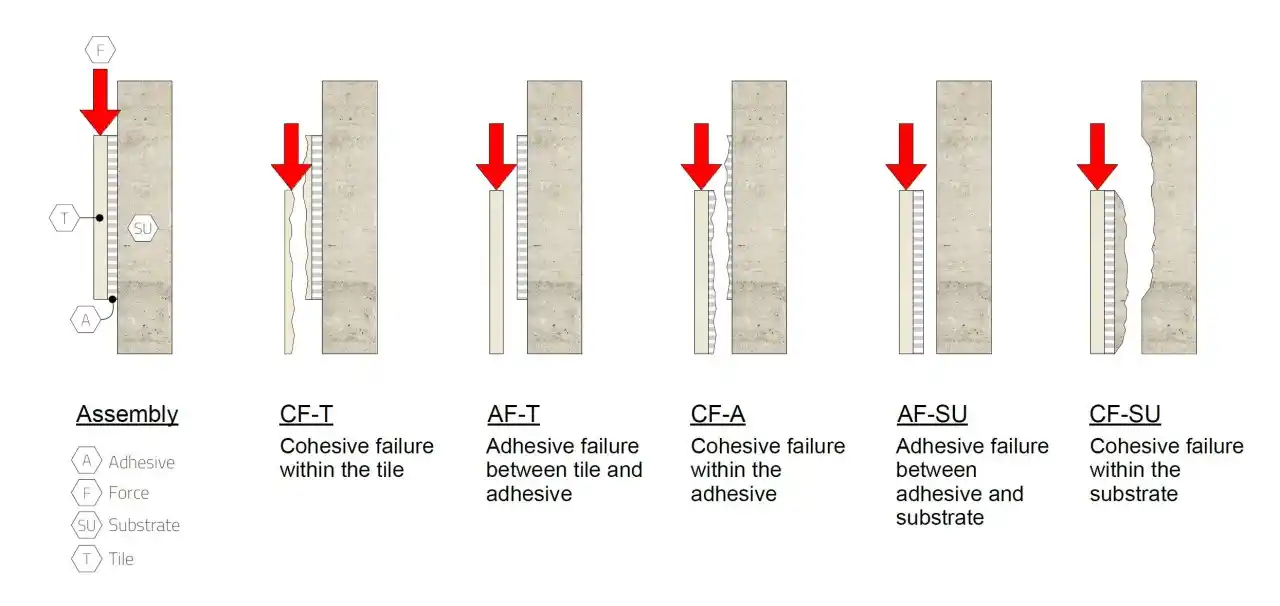 F

T

SU

A

Assembly

A Adhesive
F Force
SU Substrate
T Tile

CF-T
Cohesive failure within the tile

AF-T
Adhesive failure between tile and adhesive

CF-A
Cohesive failure within the adhesive

AF-SU
Adhesive failure between adhesive and substrate

CF-SU
Cohesive failure within the substrate